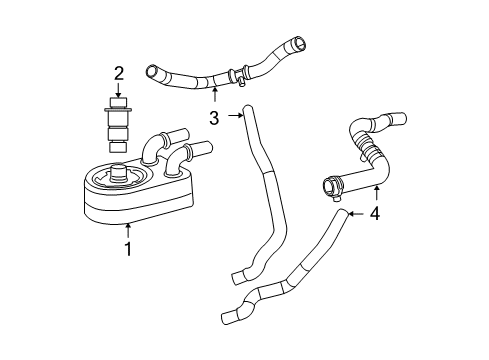 2
3
4
1