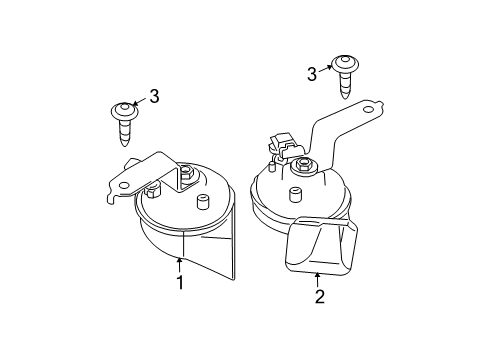 3
3
1
2