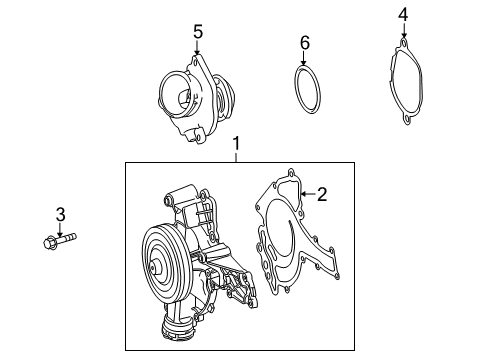 5
6
4
1
2
3