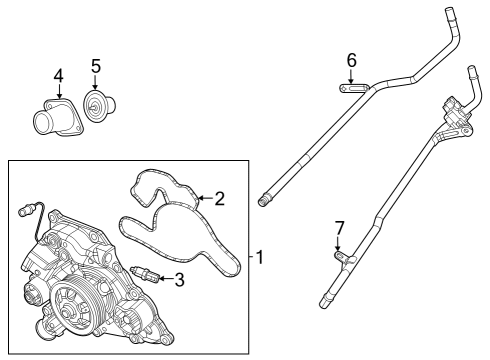 4
5
6
2
1
3
7