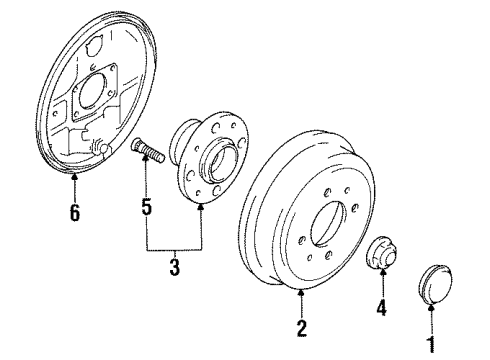 6
5
3
2
4
1