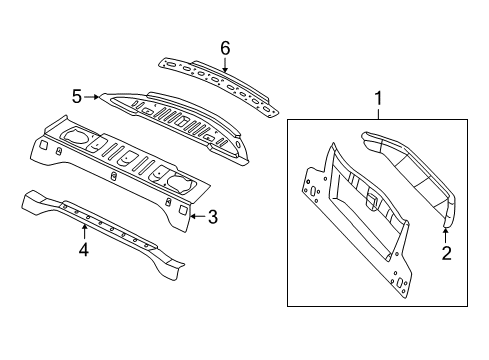 6
5
1
3
4
2