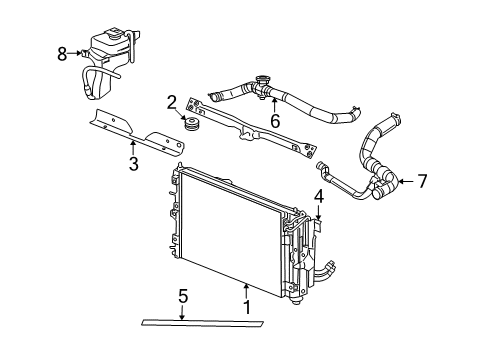 8
2
6
3
7
4
5
1