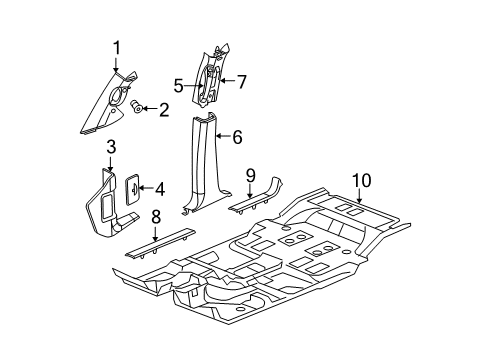 1
2
5
7
6
3
4
9
10
8