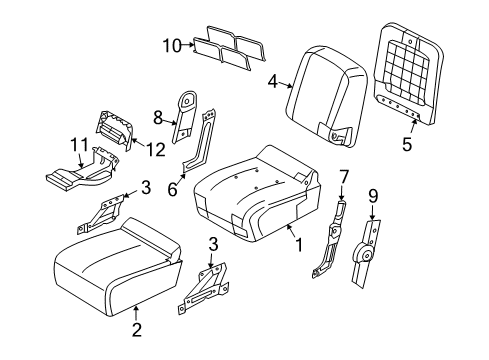 10
4
5
8
12
11
6
3
7
9
1
3
2