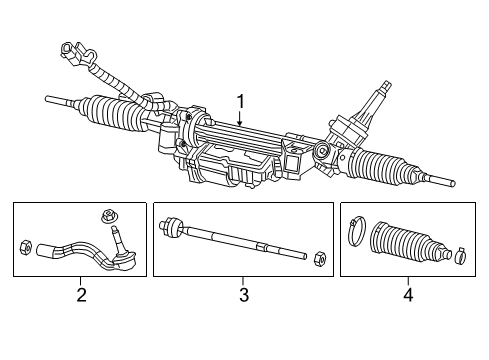 1

2

3

4