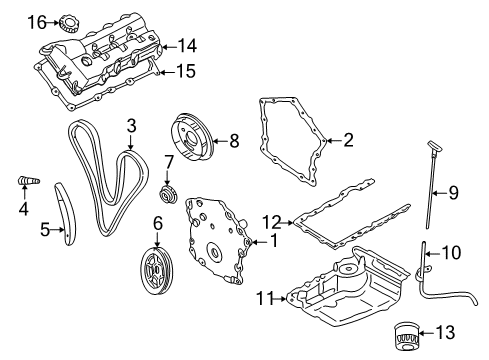 16
14
15
3
8
2
7
9
4
5
6
12
1
10
11
13