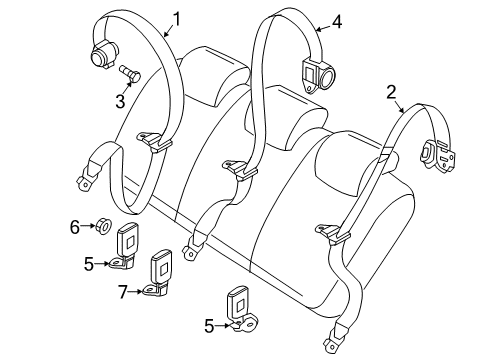 1
4
3
2
6
5
7
5