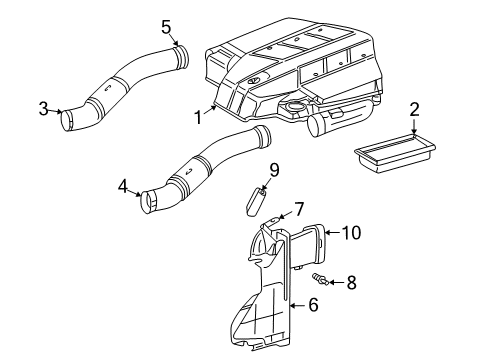 5
3
1
2
4
9
7
10
8
6