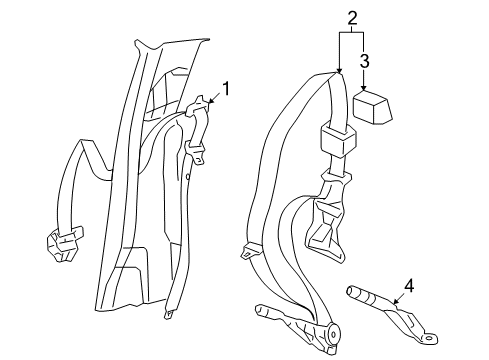 1
2
3
4