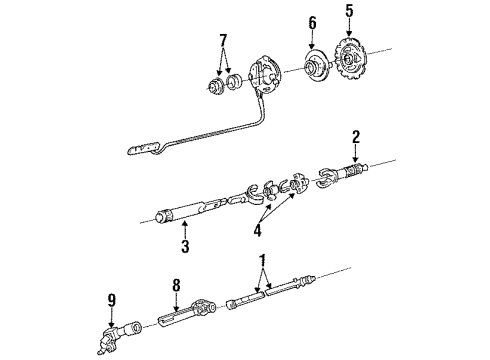 7
6
5
2
4
3
1
8
9