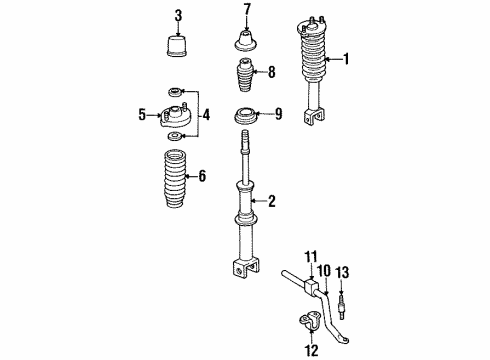 3
7
1
8
5
4
9
6
2
11
10
13
12