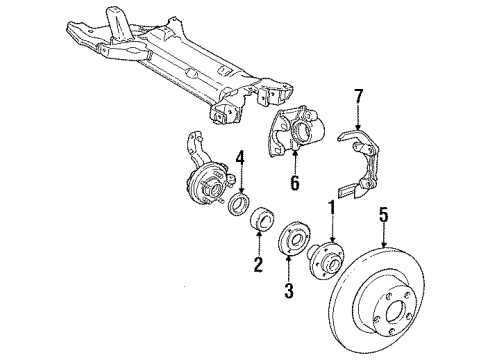 7
4
6
1
5
2
3