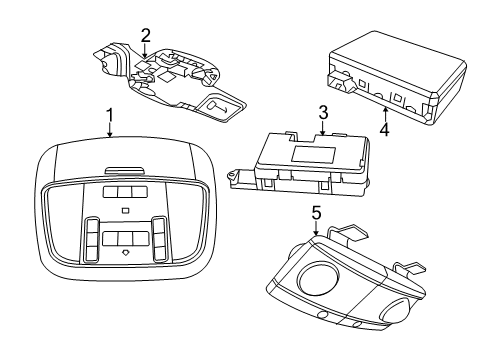 2
1
3
4
5