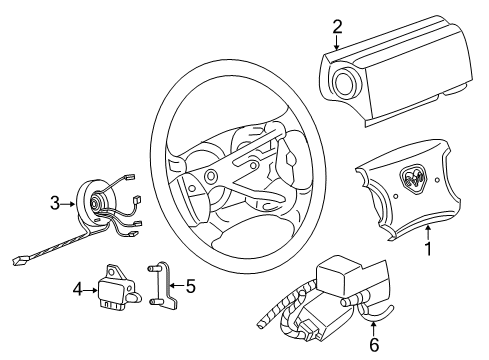 2
3
1
4
5
6