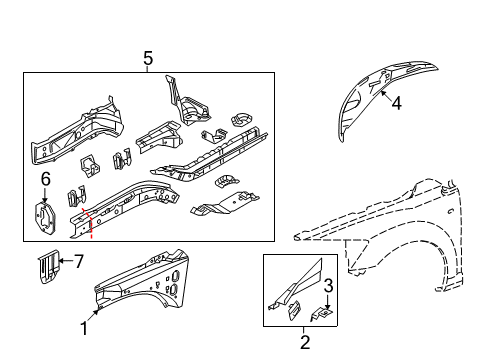 5
4
6
7
3
1
2