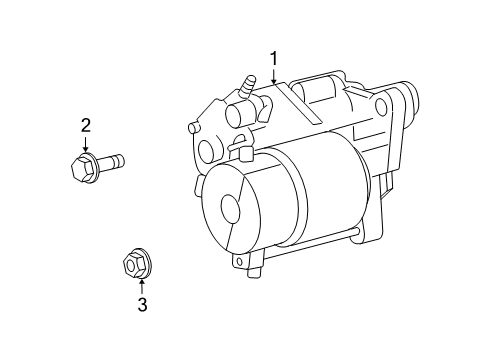 1
2
3