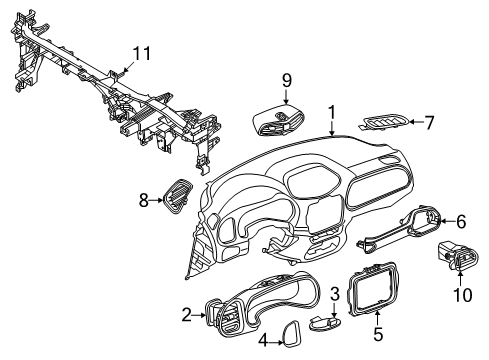 11
9
1
7
8
6
10
2
3
5
4