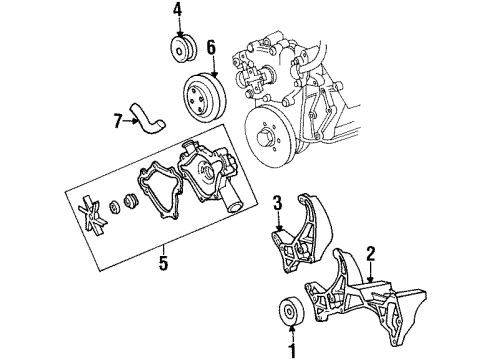 4
6
7
5
3
2
1