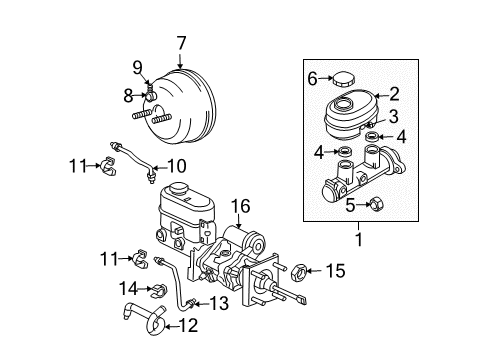 7
9
8
6
2
3
4
4
11
10
5
16
1
11
15
14
13
12