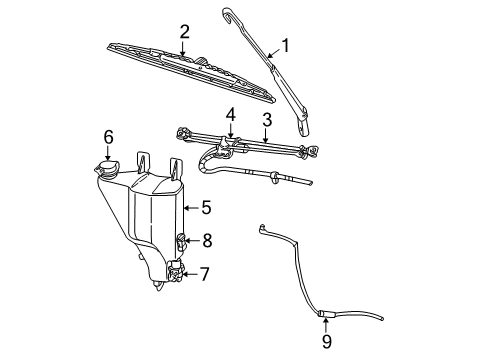 2
1
4
3
6
5
8
7
9