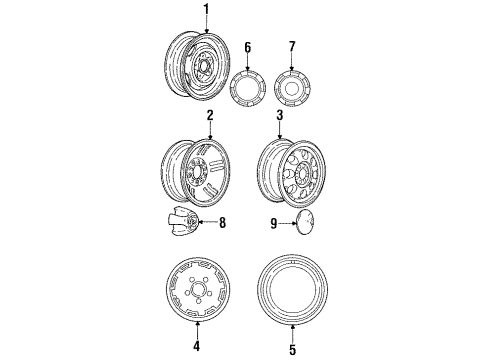 1
6
7
2
3
8
9
4
5