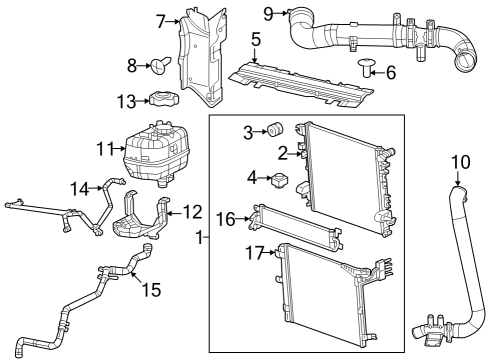 7
9
5
8
6
13
3
2
11
10
4
14
12
16
1
17
15