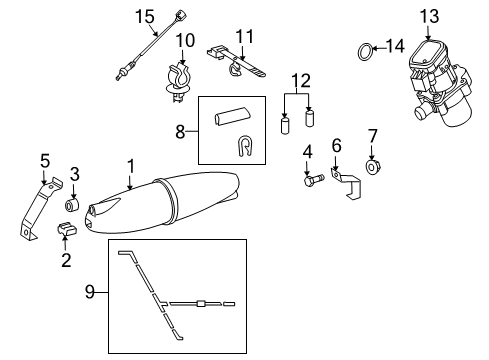 15
10
11
13
14
12
8
5
3
1
4
6
7
2
9