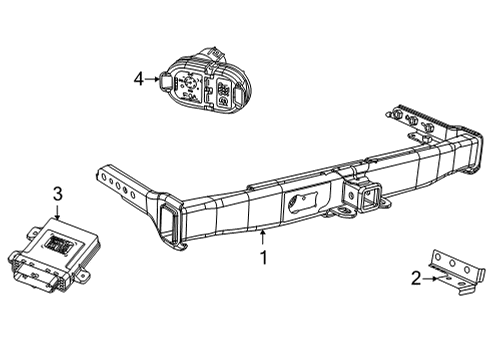 4
3
1
2