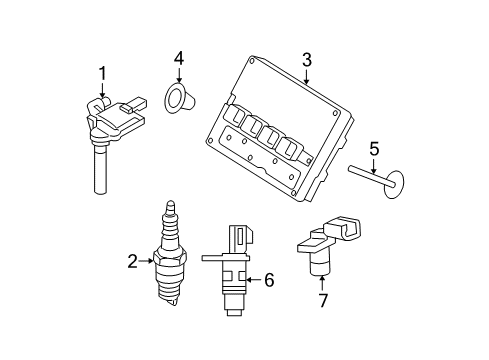 1
4
3
5
2
6
7