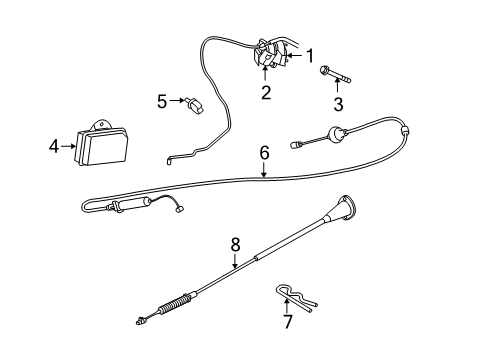 1
2
3
5
4
6
8
7