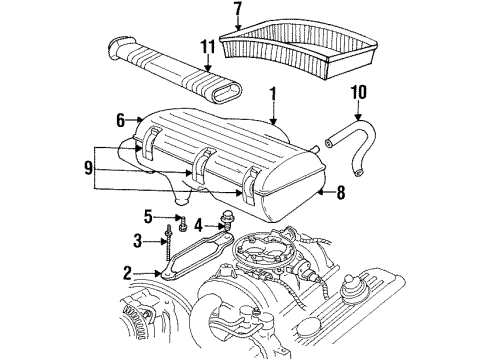 7
11
1
10
6
9
8
5
4
3
2