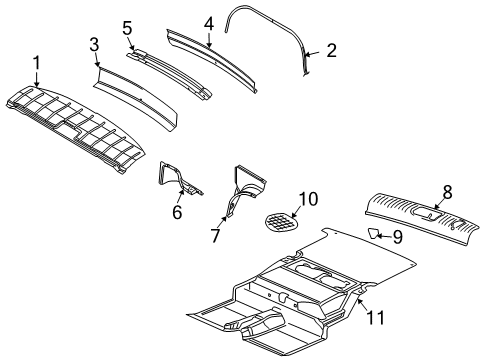 1
3
5
4
2
6
7
10
8
9
11