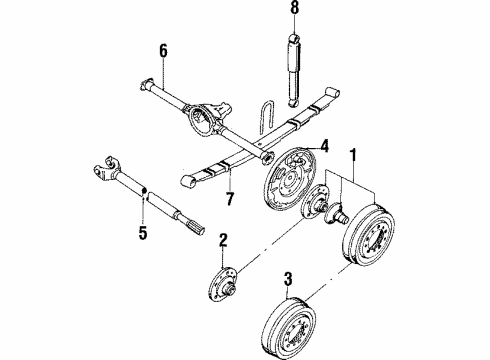 8
6
4
1
7
5
2
3