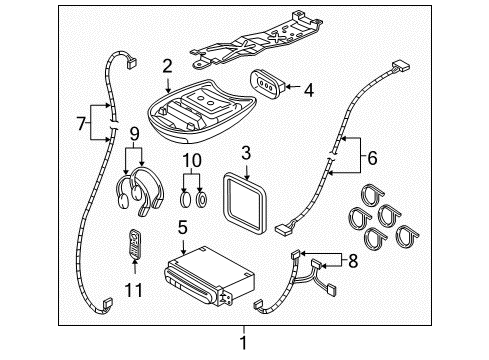 2
4
7
9
10
3
6
5
8
11
1