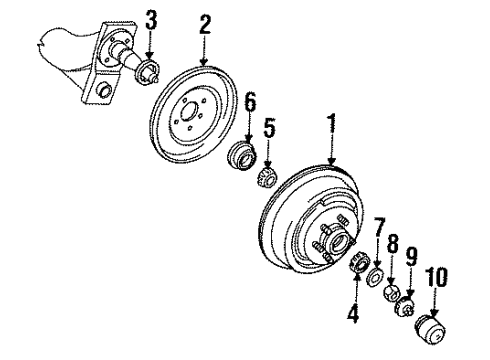 3
2
6
5
1
7
8
9
10
4