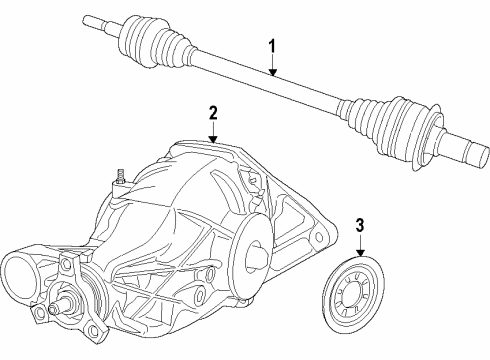 1
2
3