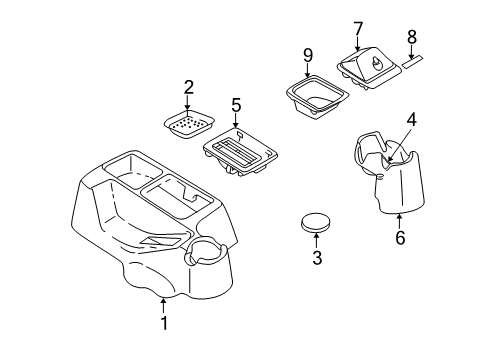 7
8
9
2
5
4
3
6
1