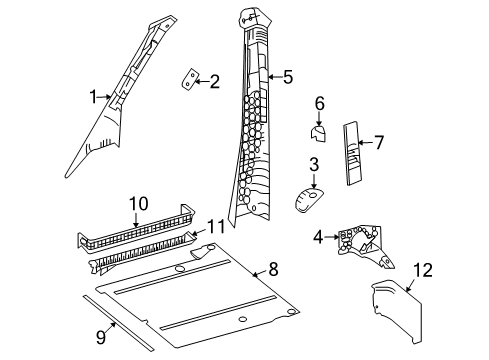 1
2
5
6
7
3
10
11
4
8
12
9