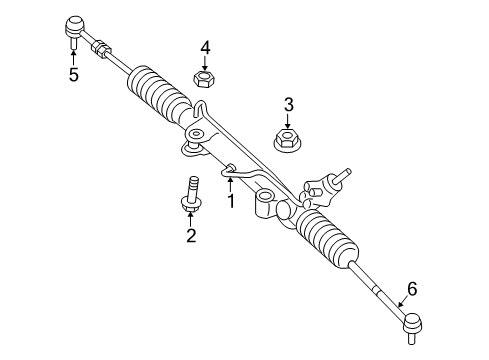 5
4
3
1
2
6