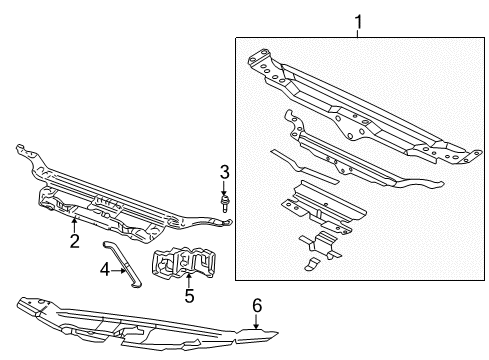 1
3
2
4
5
6