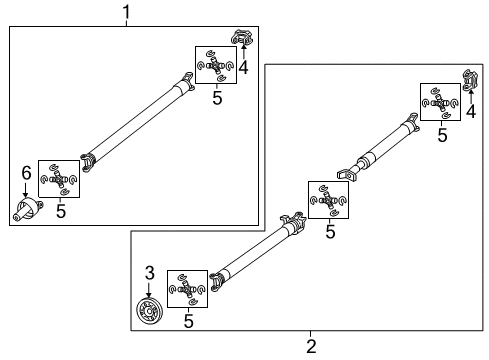 1
4
5
6
5
4
5
5
3
5
2