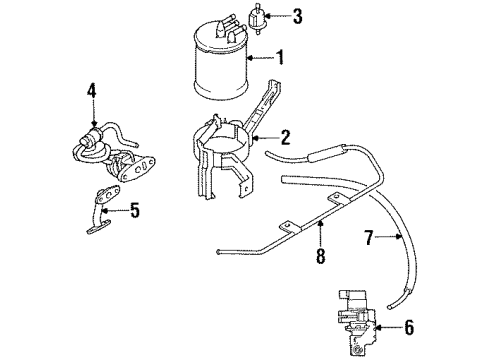 3
1
4
2
5
8
7
6