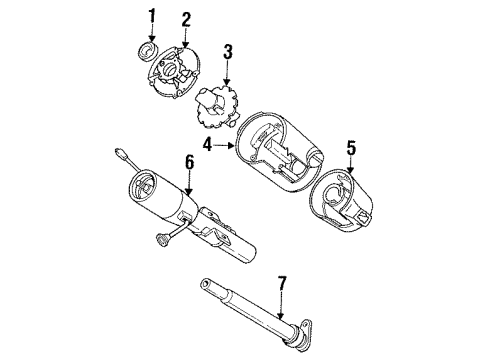 1
2
3
4
5
6
7