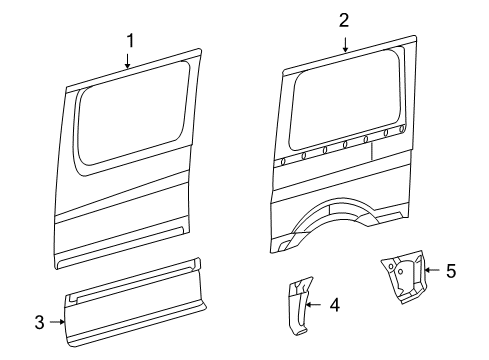 1
2
3
4
5