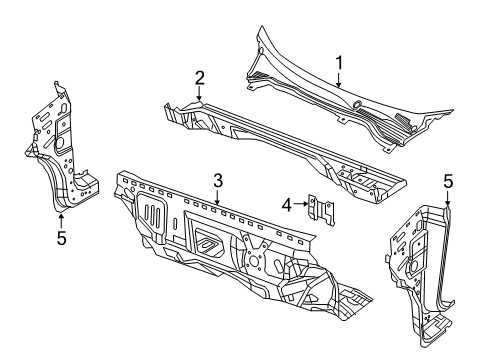 1
2
3
4
5
5