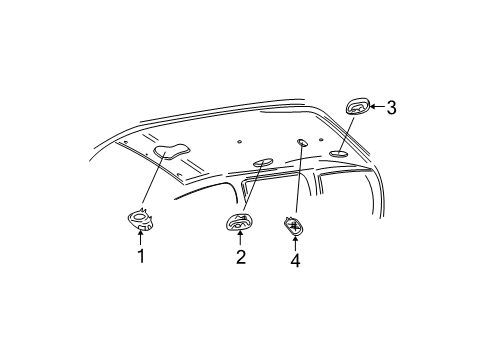 3
1
2
4