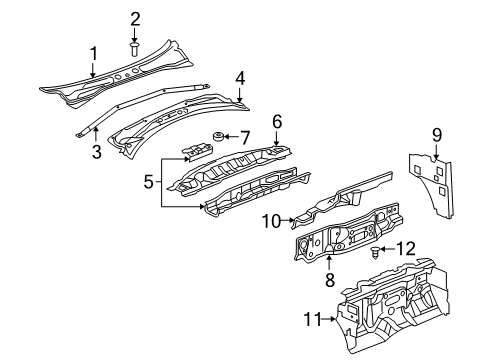 2
1
4
3
6
7
5
9
10
12
8
11