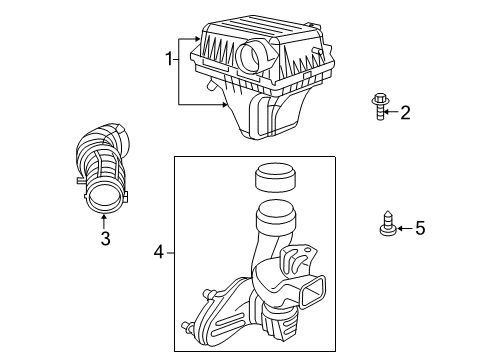 1
2
3
4
5