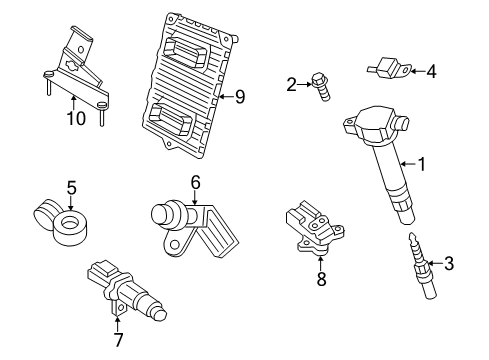 10
9
2
4
1
5
6
8
3
7